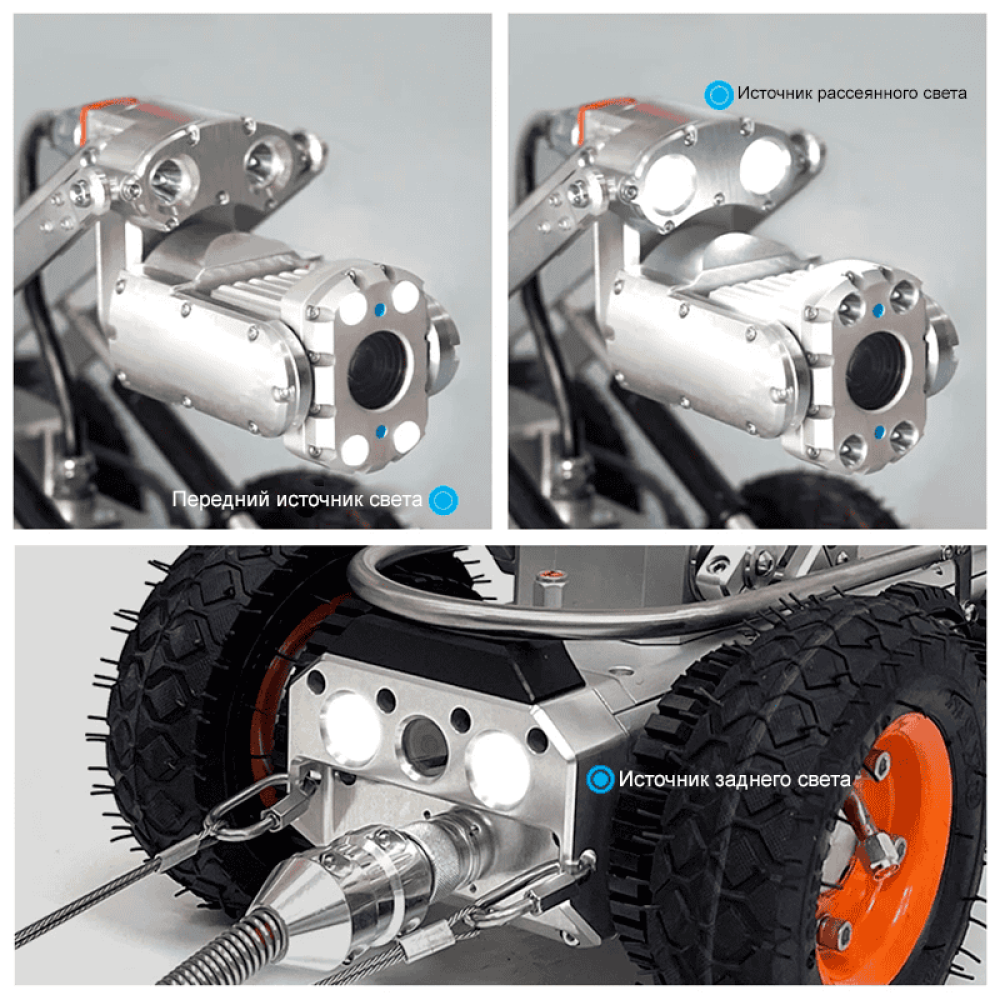 Передний источник света

Источник рассеянного света

Источник заднего света