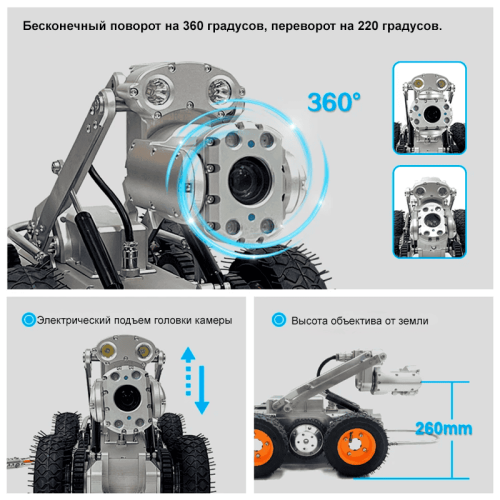 Бесконечный поворот на 360 градусов, переворот на 220 градусов.

360°

Электрический подъем головки камеры

Высота объектива от земли

260mm