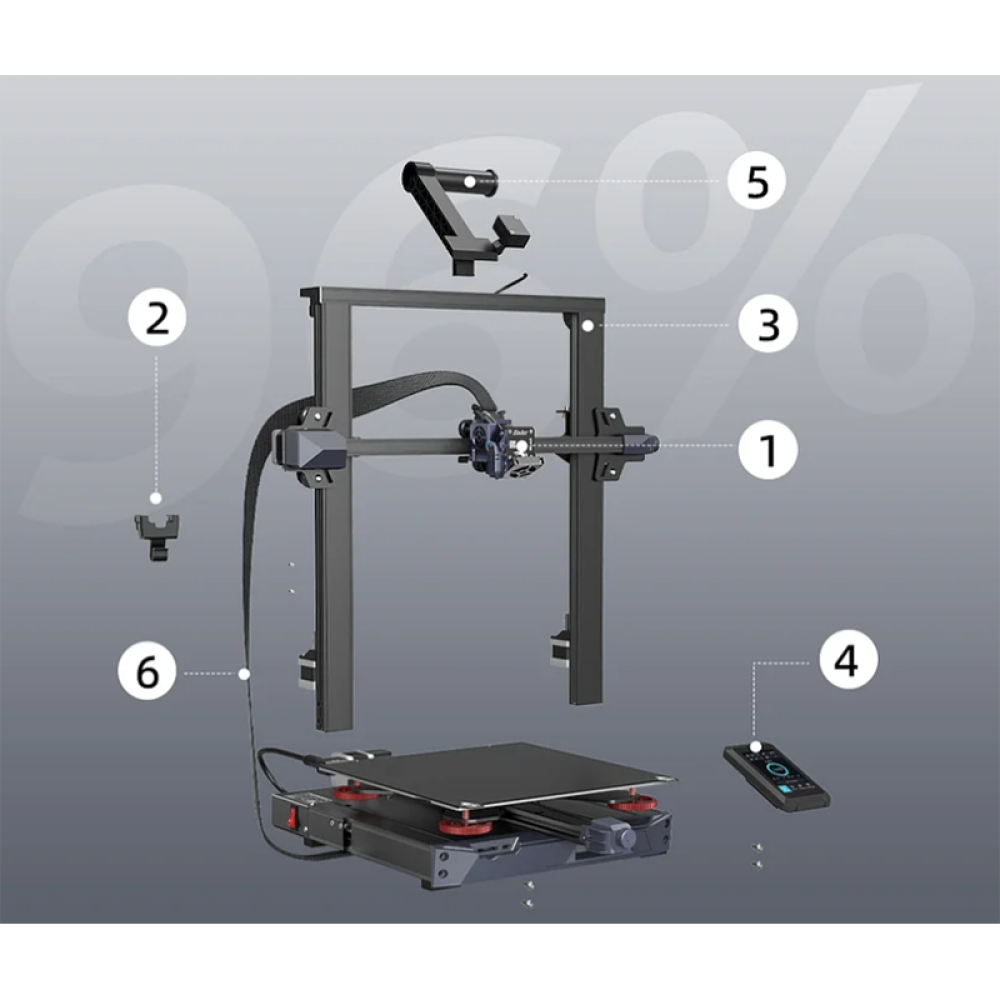 96%

5

2

3

1

6

4