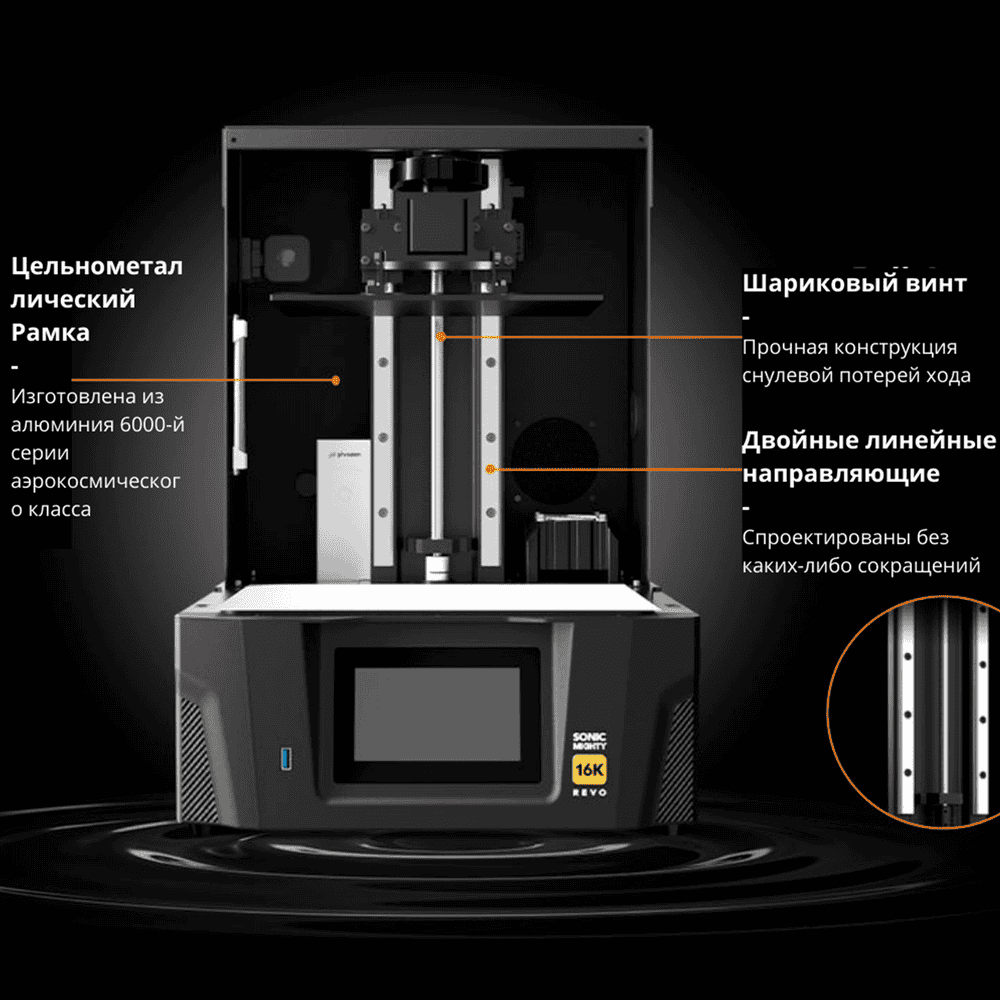 Цельнометаллический Рамка
-
Изготовлена из алюминия 6000-й серии аэрокосмического класса

Шариковый винт
-
Прочная конструкция снулевой потерей хода

Двойные линейные направляющие
-
Спроектированы без каких-либо сокращений

phrozen

SONIC MIGHTY 16K REVO