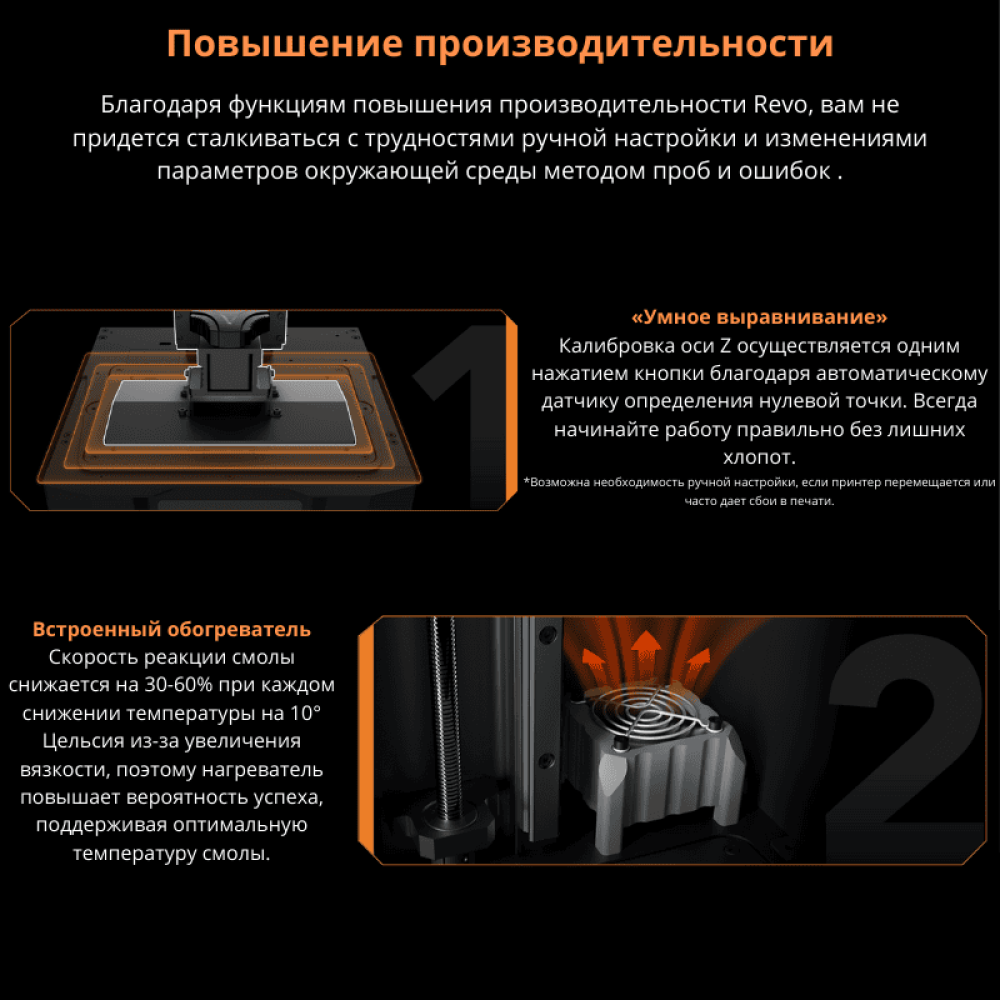 Повышение производительности

Благодаря функциям повышения производительности Revo, вам не придется сталкиваться с трудностями ручной настройки и изменениями параметров окружающей среды методом проб и ошибок .

1

«Умное выравнивание»
Калибровка оси Z осуществляется одним нажатием кнопки благодаря автоматическому датчику определения нулевой точки. Всегда начинайте работу правильно без лишних хлопот.
*Возможна необходимость ручной настройки, если принтер перемещается или часто дает сбои в печати.

Встроенный обогреватель
Скорость реакции смолы снижается на 30-60% при каждом снижении температуры на 10° Цельсия из-за увеличения вязкости, поэтому нагреватель повышает вероятность успеха, поддерживая оптимальную температуру смолы.

2