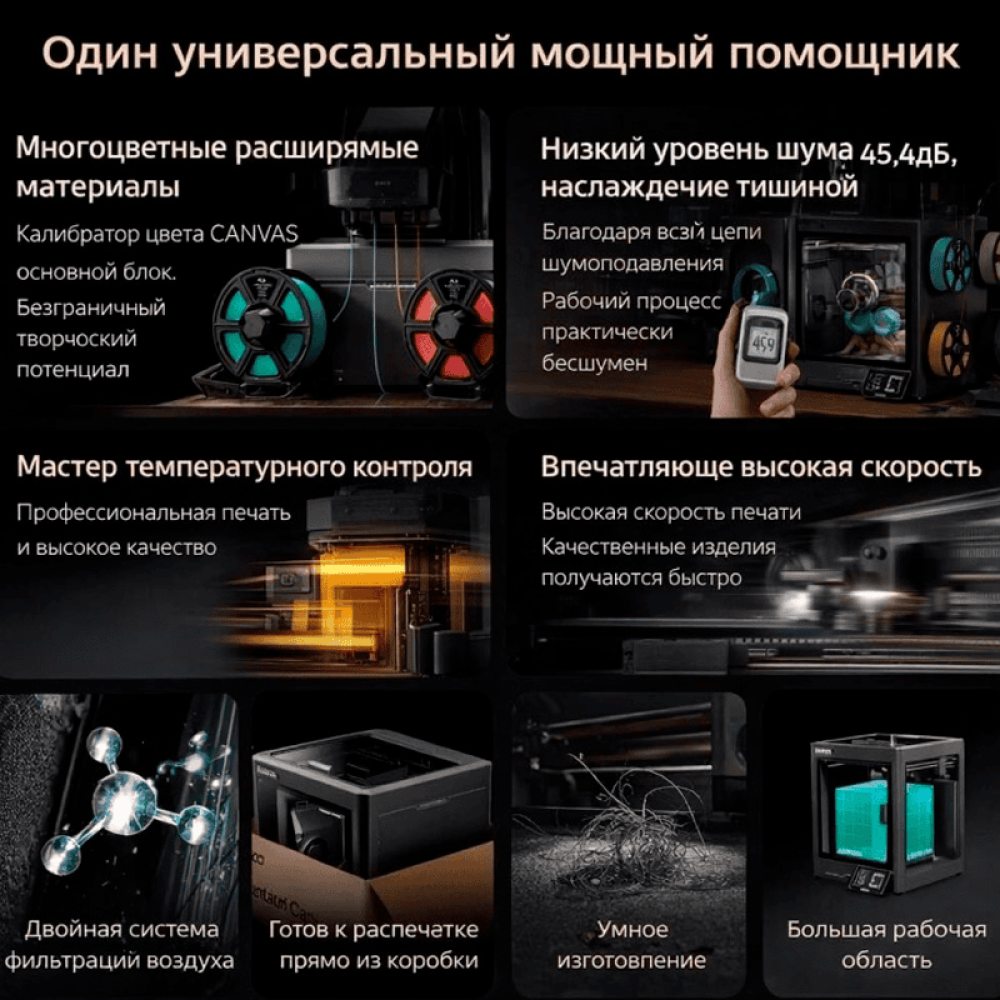 Один универсальный мощный помощник

Многоцветные расширямые материалы

Калибратор цвета CANVAS основной блок. Безграничный творчоский потенциал

Низкий уровень шума 45,4дБ, наслаждечие тишиной

Благодаря всзй цепи шумоподавления Рабочий процесс практически бесшумен

45.9

Мастер температурного контроля

Профессиональная печать и высокое качество

Впечатляюще высокая скорость

Высокая скорость печати Качественные изделия получаются быстро

Двойная система фильтраций воздуха

Готов к распечатке прямо из коробки

Умное изготовпение

Большая рабочая область