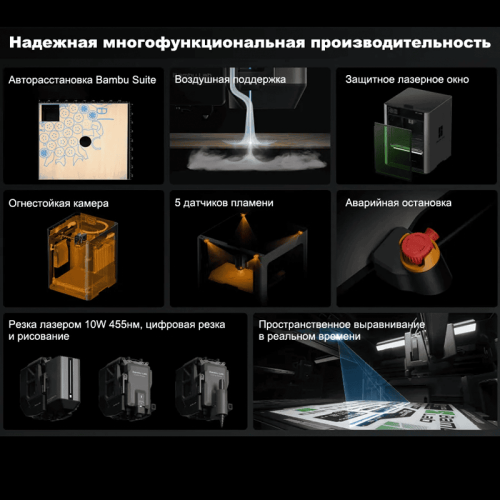 Надежная многофункциональная производительность

Авторасстановка Bambu Suite

Воздушная поддержка

Защитное лазерное окно

Огнестойкая камера

5 датчиков пламени

Аварийная остановка

Резка лазером 10W 455нм, цифровая резка и рисование

Пространственное выравнивание в реальном времени