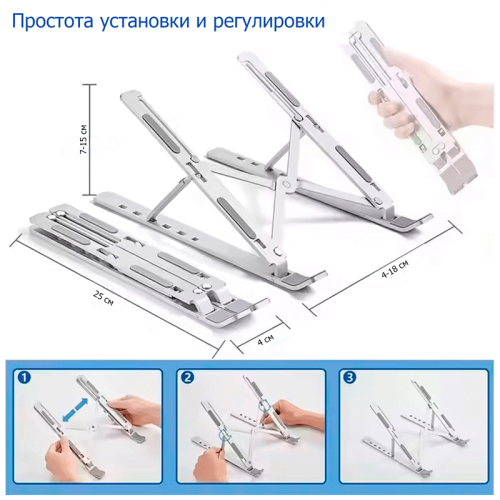 Простота установки и регулировки

7-15 см

25 см

4 см

4-18 см

1

2

3