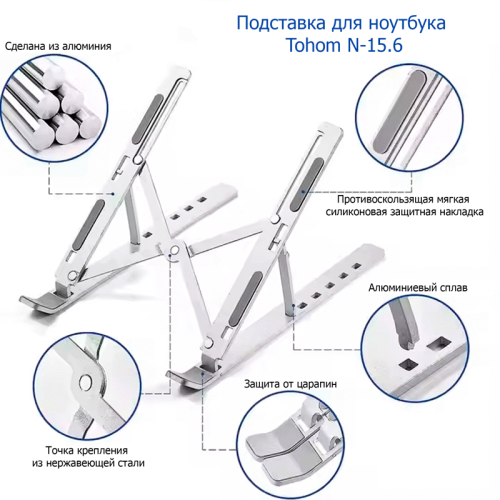 Подставка для ноутбука
Tohom N-15.6

Сделана из алюминия

Противоскользящая мягкая силиконовая защитная накладка

Алюминиевый сплав

Защита от царапин

Точка крепления из нержавеющей стали