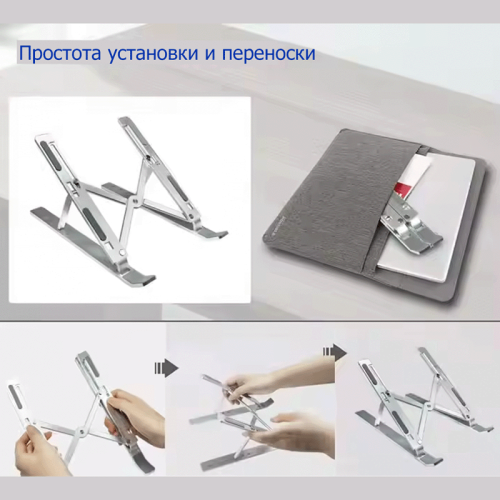 Простота установки и переноски