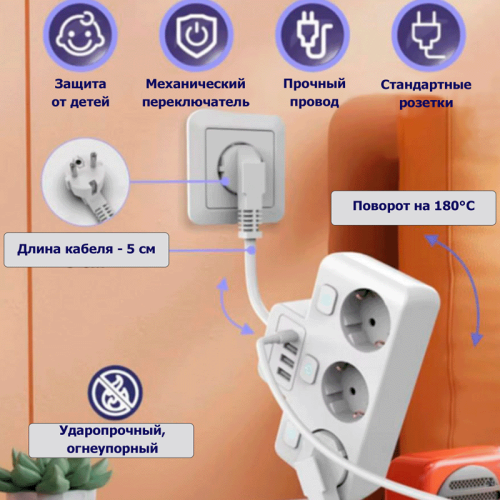 Защита от детей

Механический переключатель

Прочный провод

Стандартные розетки

Поворот на 180°C

Длина кабеля - 5 см

Ударопрочный, огнеупорный