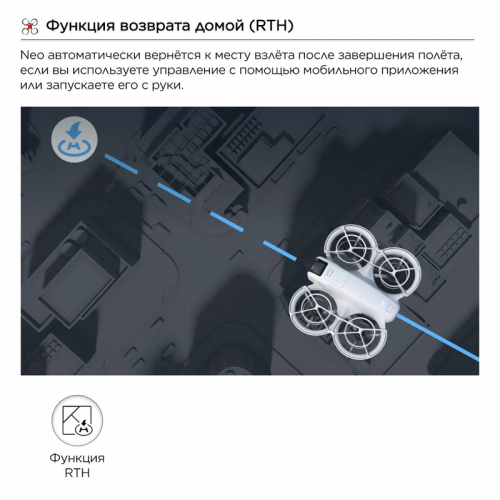 Функция возврата домой (RTH)

Neo автоматически вернётся к месту взлёта после завершения полёта, если вы используете управление с помощью мобильного приложения или запускаете его с руки.

H

H

Функция RTH