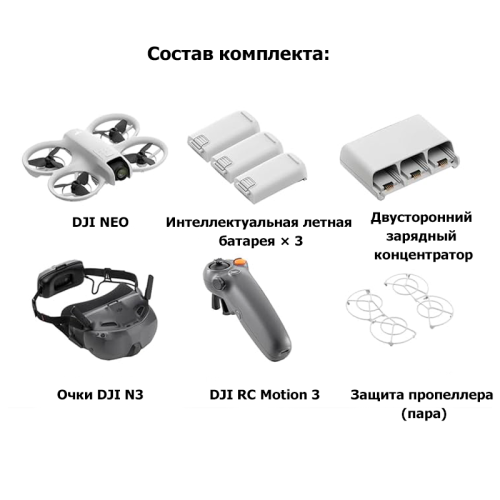 Состав комплекта:

DJI NEO

Интеллектуальная летная батарея × 3

Двусторонний зарядный концентратор

Очки DJI N3

DJI RC Motion 3

Защита пропеллера (пара)