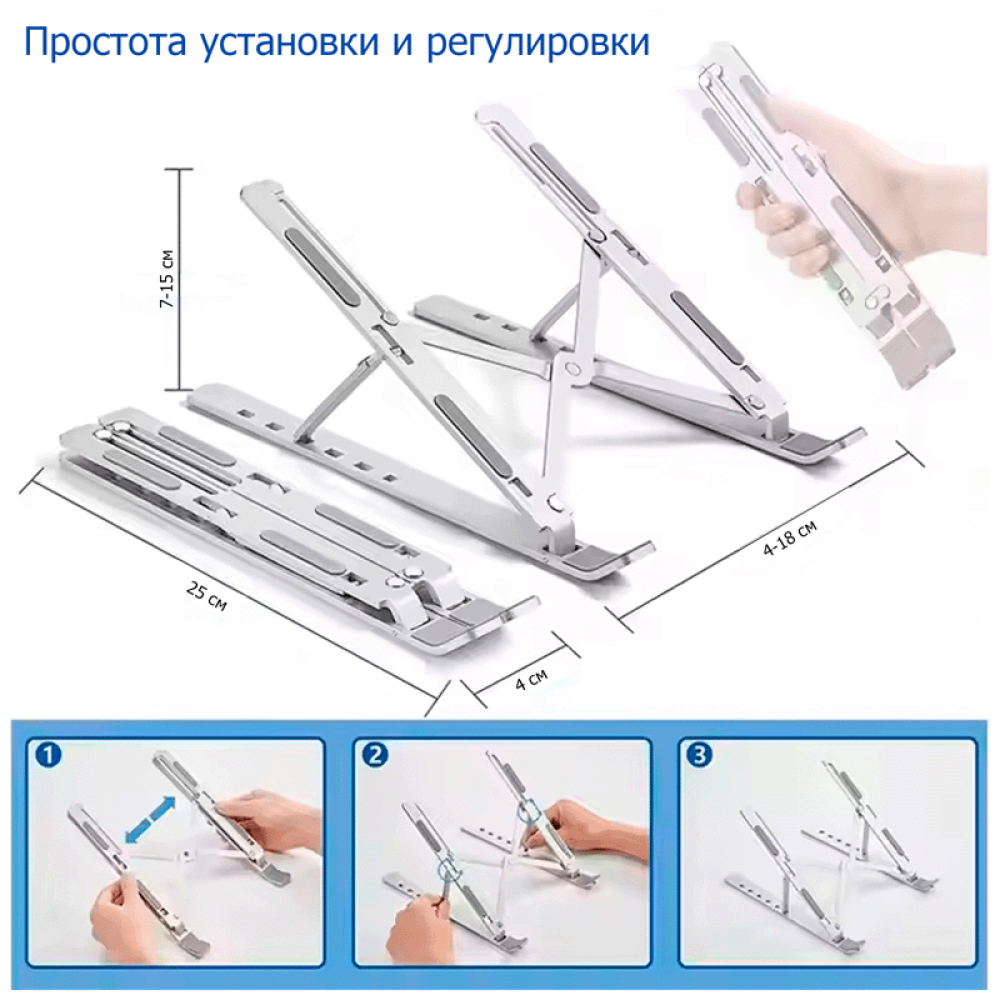 Простота установки и регулировки

7-15 см

25 см

4 см

4-18 см

1

2

3